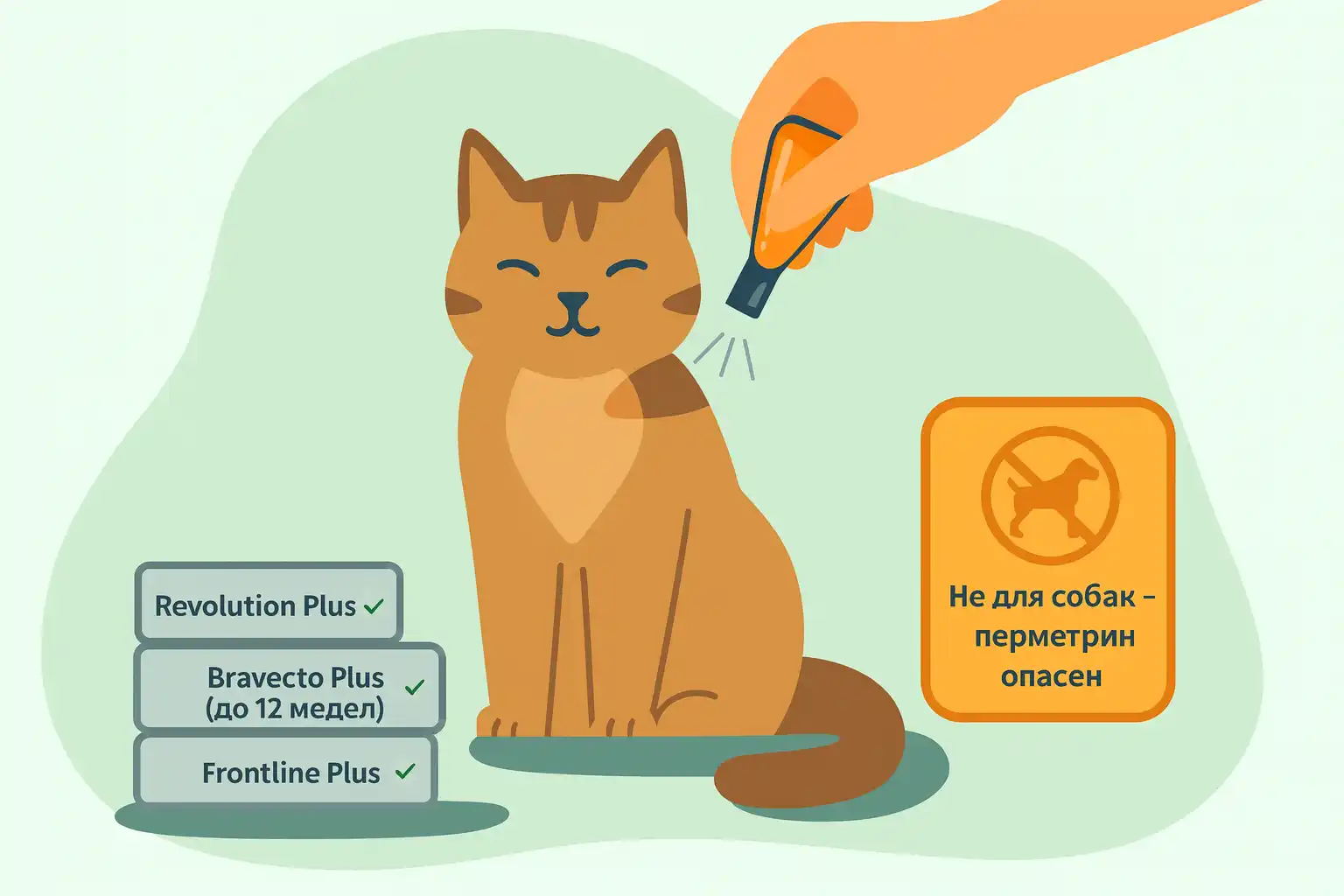 Revolution Plus ✓

Bravecto Plus (до 12 медел) ✓

Frontline Plus ✓

Не для собак – перметрин опасен