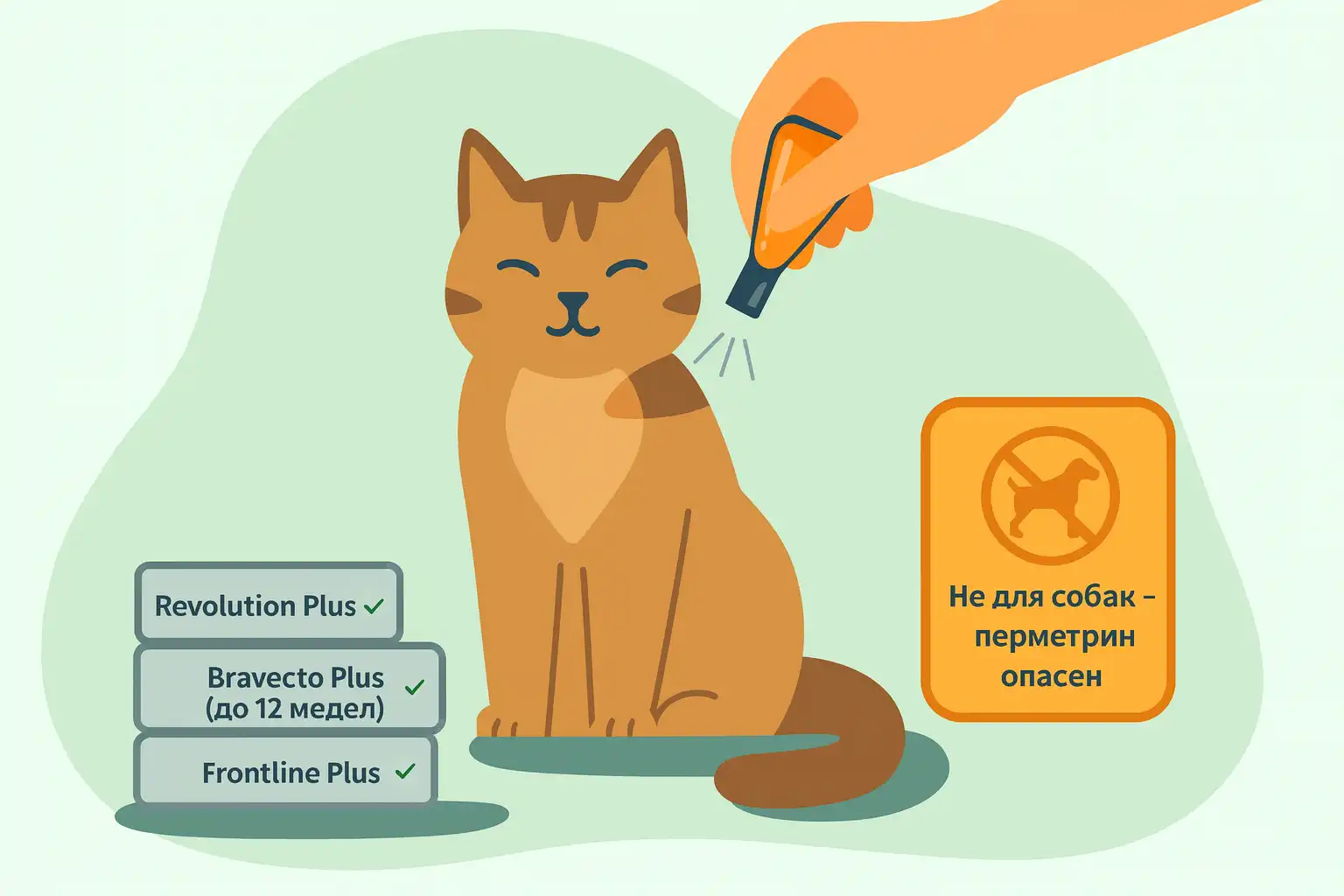 Revolution Plus ✓

Bravecto Plus (до 12 медел) ✓

Frontline Plus ✓

Не для собак – перметрин опасен